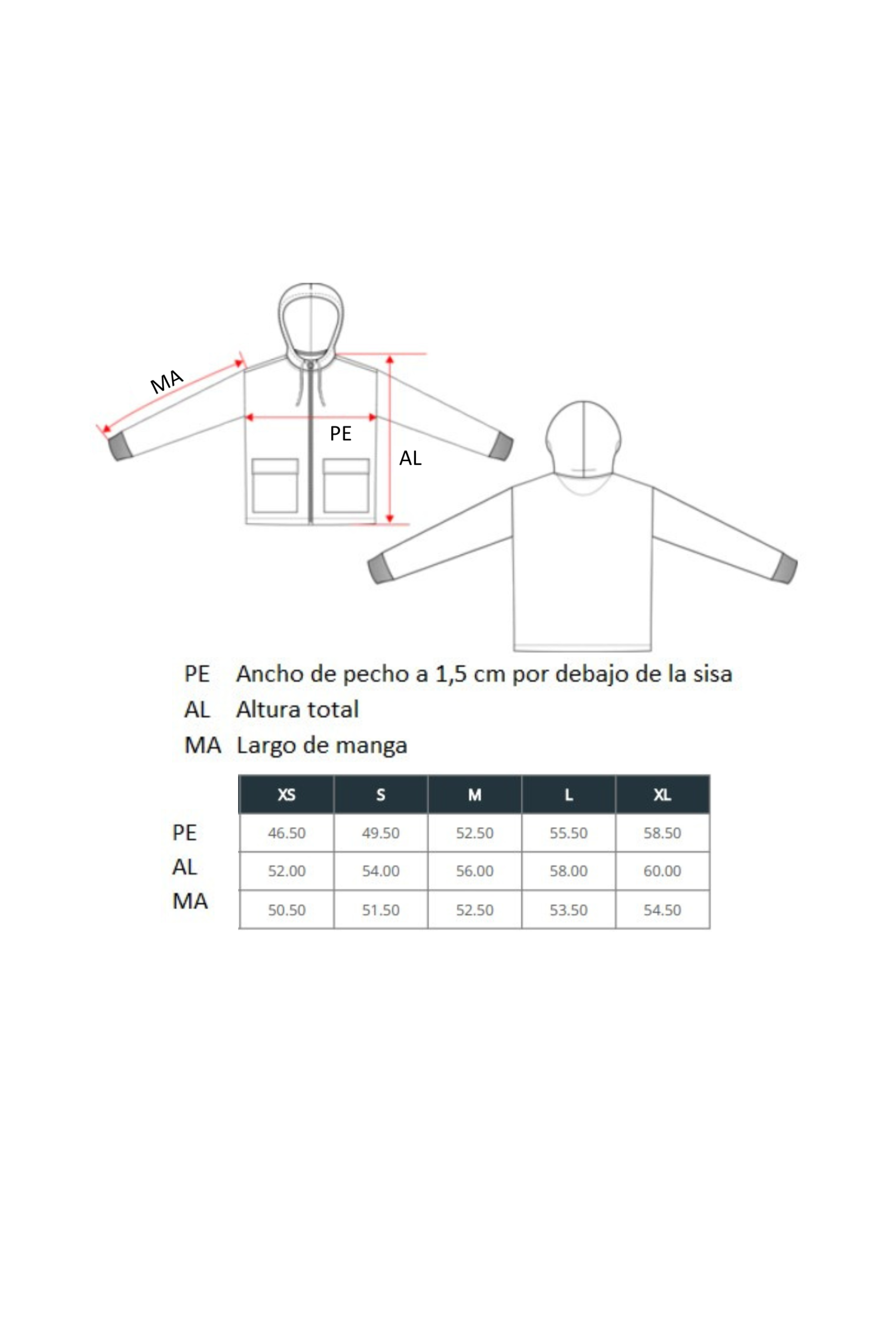 MA

PE

AL

PE Ancho de pecho a 1,5 cm por debajo de la sisa
AL Altura total
MA Largo de manga

| | XS | S | M | L | XL |
|---|---|---|---|---|---|
| PE | 46.50 | 49.50 | 52.50 | 55.50 | 58.50 |
| AL | 52.00 | 54.00 | 56.00 | 58.00 | 60.00 |
| MA | 50.50 | 51.50 | 52.50 | 53.50 | 54.50 |